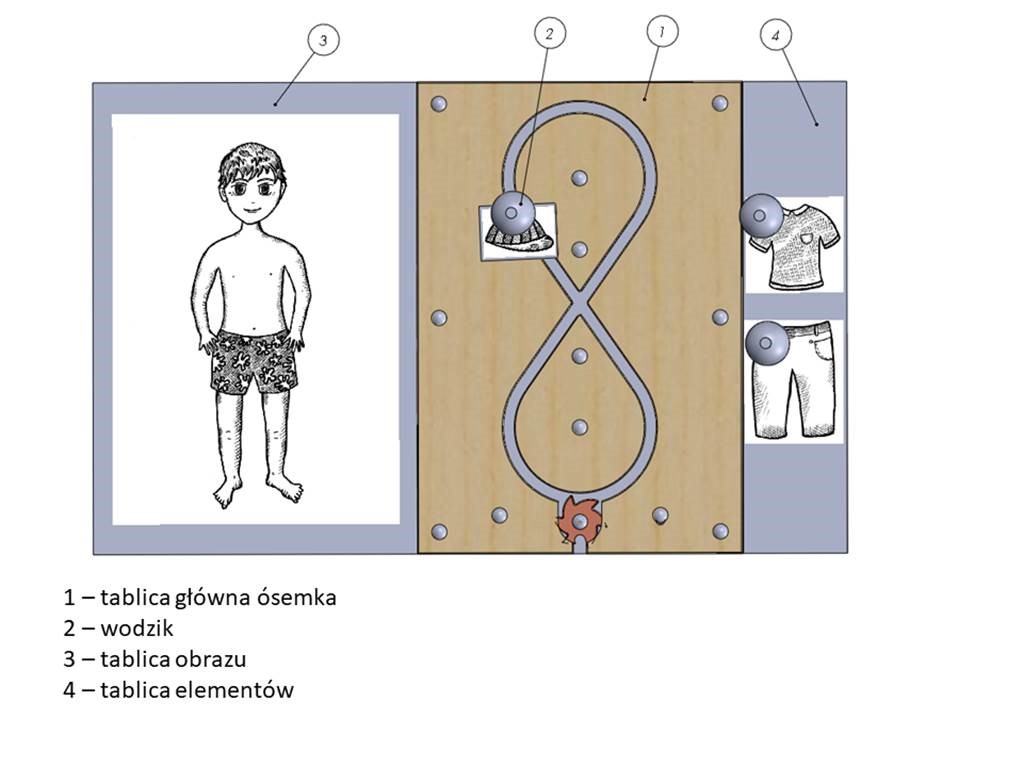 3
2
1
4

1 – tablica główna ósemka
2 – wodzik
3 – tablica obrazu
4 – tablica elementów